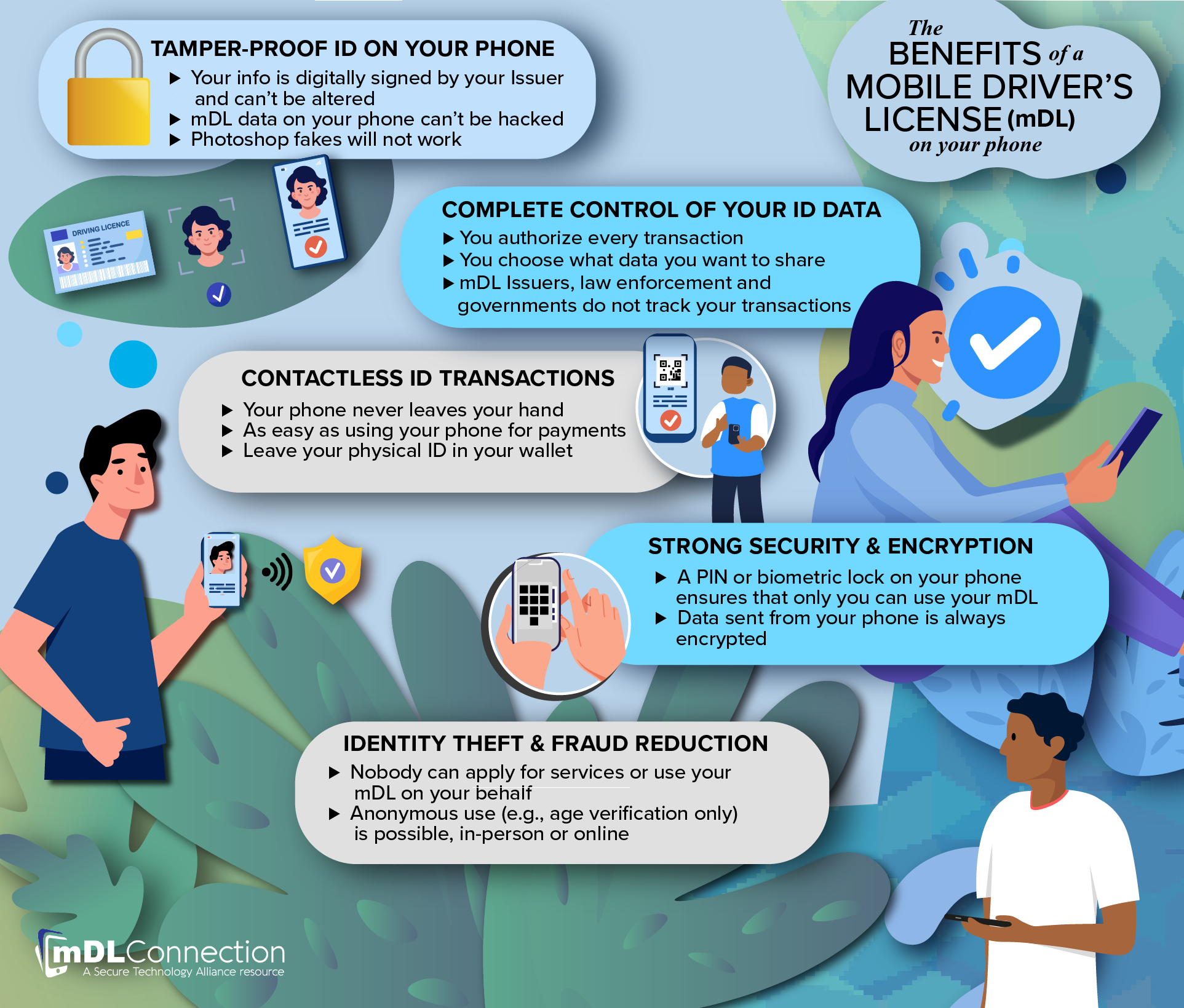 The BENEFITS of a MOBILE DRIVER'S LICENSE (mDL) on your phone

TAMPER-PROOF ID ON YOUR PHONE
▶ Your info is digitally signed by your Issuer and can't be altered
▶ mDL data on your phone can't be hacked
▶ Photoshop fakes will not work

DRIVING LICENCE

COMPLETE CONTROL OF YOUR ID DATA
▶ You authorize every transaction
▶ You choose what data you want to share
▶ mDL Issuers, law enforcement and governments do not track your transactions

CONTACTLESS ID TRANSACTIONS
▶ Your phone never leaves your hand
▶ As easy as using your phone for payments
▶ Leave your physical ID in your wallet

STRONG SECURITY & ENCRYPTION
▶ A PIN or biometric lock on your phone ensures that only you can use your mDL
▶ Data sent from your phone is always encrypted

IDENTITY THEFT & FRAUD REDUCTION
▶ Nobody can apply for services or use your mDL on your behalf
▶ Anonymous use (e.g., age verification only) is possible, in-person or online

mDLConnection
A Secure Technology Alliance resource